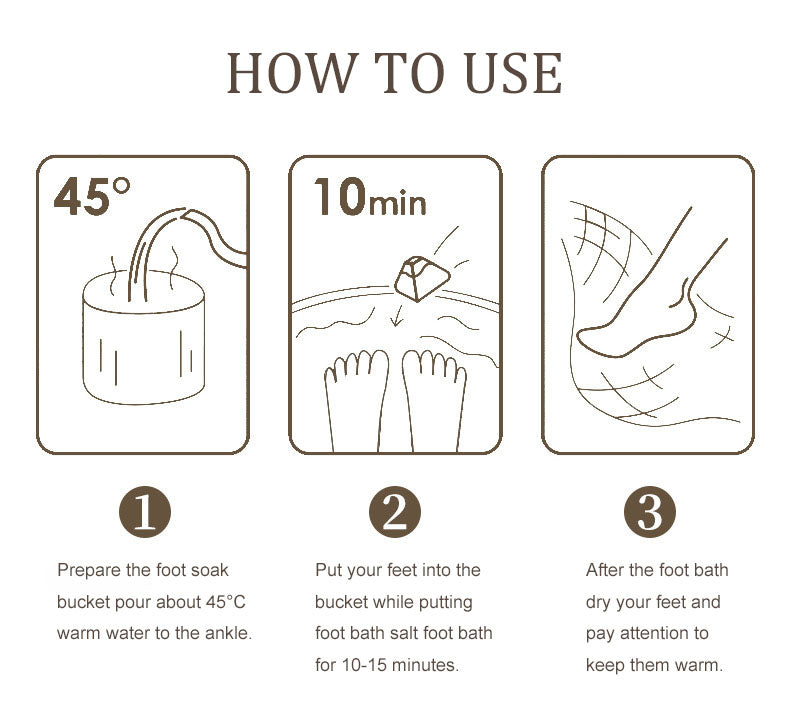 HOW TO USE

45°

10min

1

Prepare the foot soak bucket pour about 45°C warm water to the ankle.

2

Put your feet into the bucket while putting foot bath salt foot bath for 10-15 minutes.

3

After the foot bath dry your feet and pay attention to keep them warm.