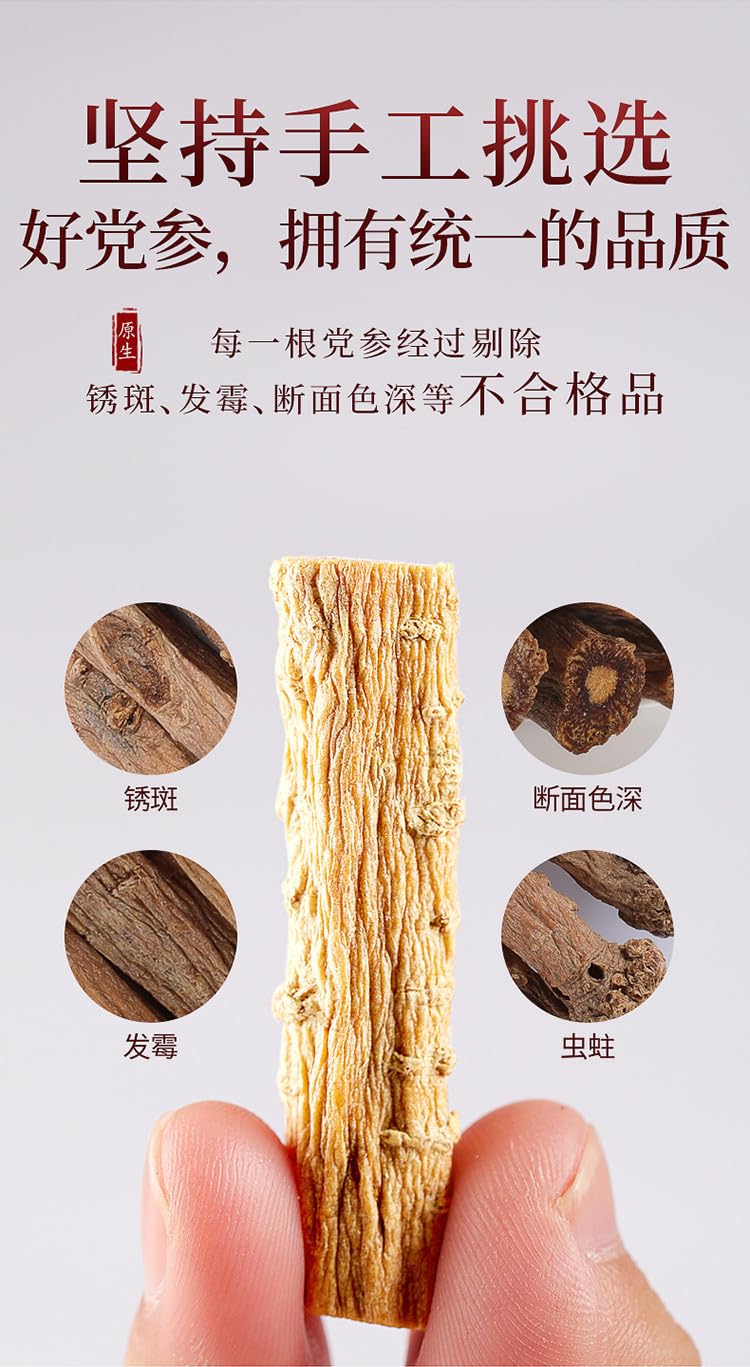 坚持手工挑选

好党参，拥有统一的品质

原生

每一根党参经过剔除

锈斑、发霉、断面色深等不合格品

锈斑

断面色深

发霉

虫蛀