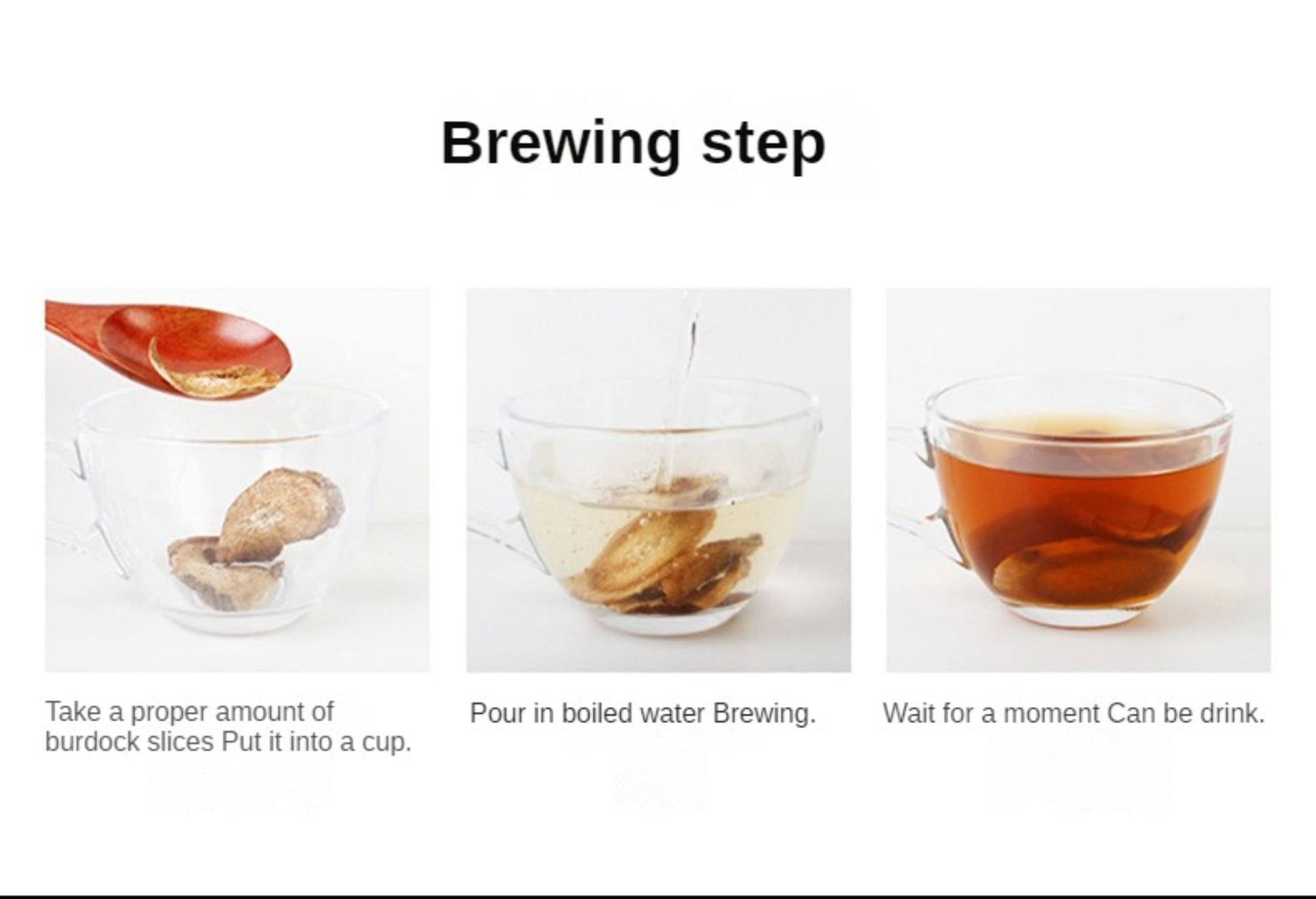 Brewing step

Take a proper amount of burdock slices Put it into a cup.

Pour in boiled water Brewing.

Wait for a moment Can be drink.