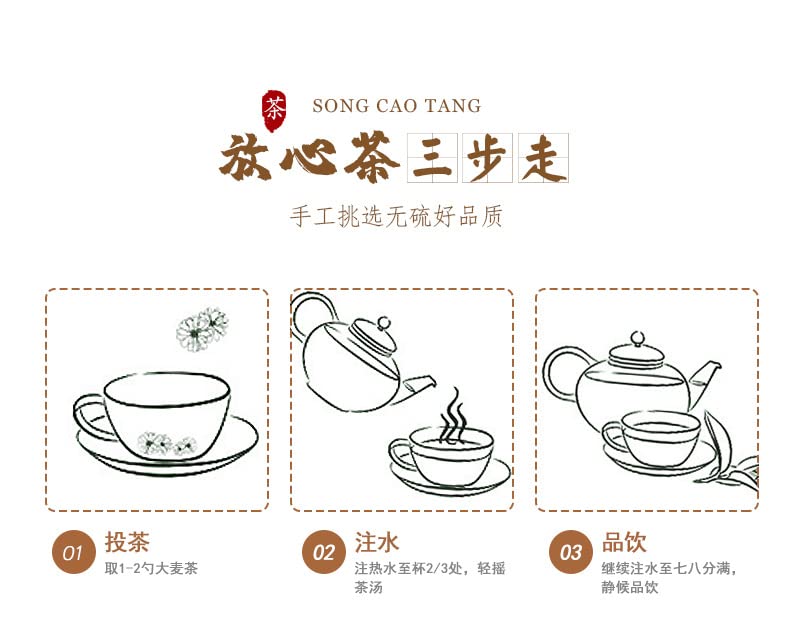 茶 SONG CAO TANG

放心茶三步走

手工挑选无硫好品质

01 投茶
取1-2勺大麦茶

02 注水
注热水至杯2/3处，轻摇茶汤

03 品饮
继续注水至七八分满，静候品饮